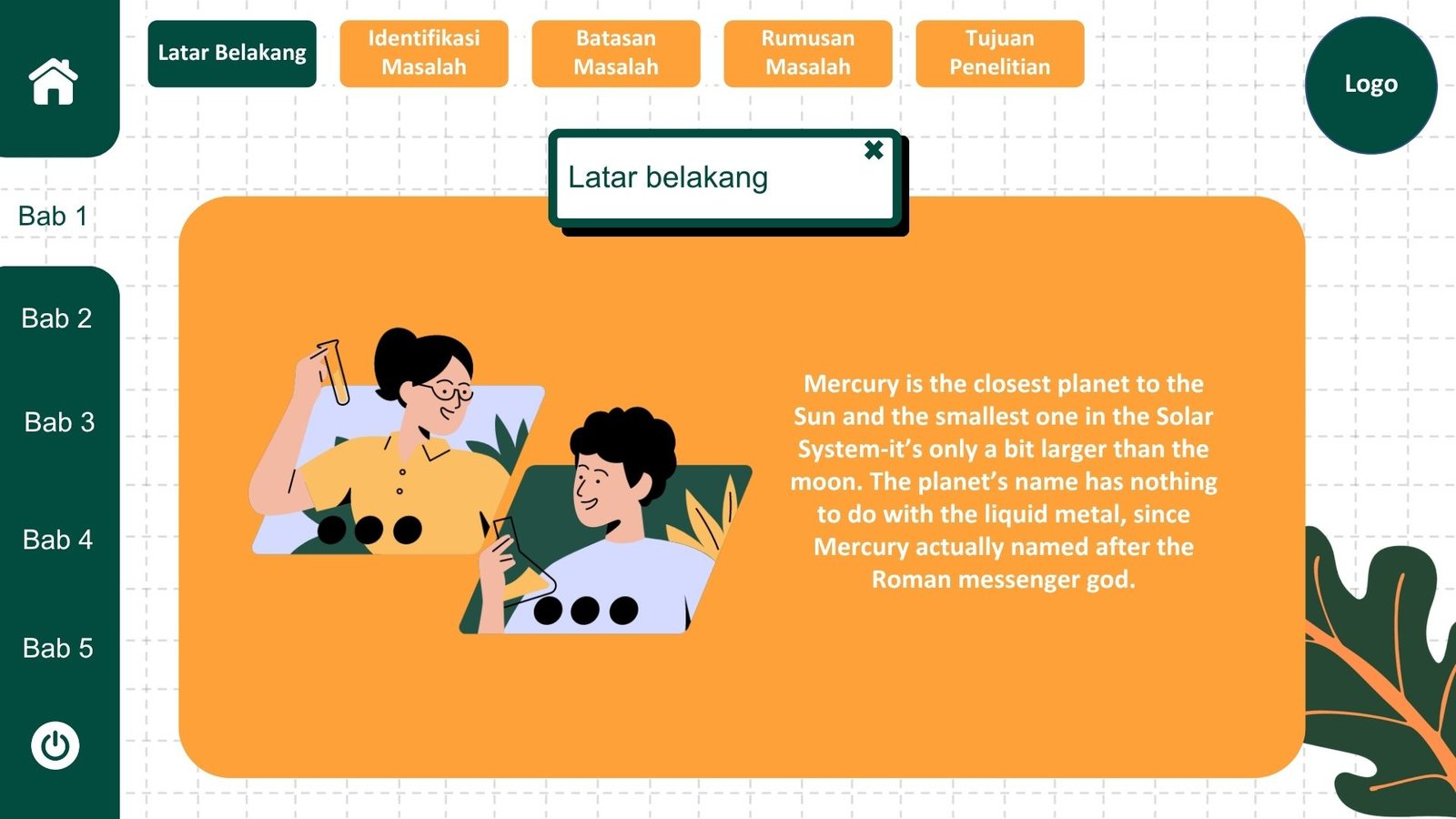 Latar Belakang

Identifikasi Masalah

Batasan Masalah

Rumusan Masalah

Tujuan Penelitian

Logo

Bab 1

Bab 2

Bab 3

Bab 4

Bab 5

Latar belakang

Mercury is the closest planet to the Sun and the smallest one in the Solar System-it's only a bit larger than the moon. The planet's name has nothing to do with the liquid metal, since Mercury actually named after the Roman messenger god.